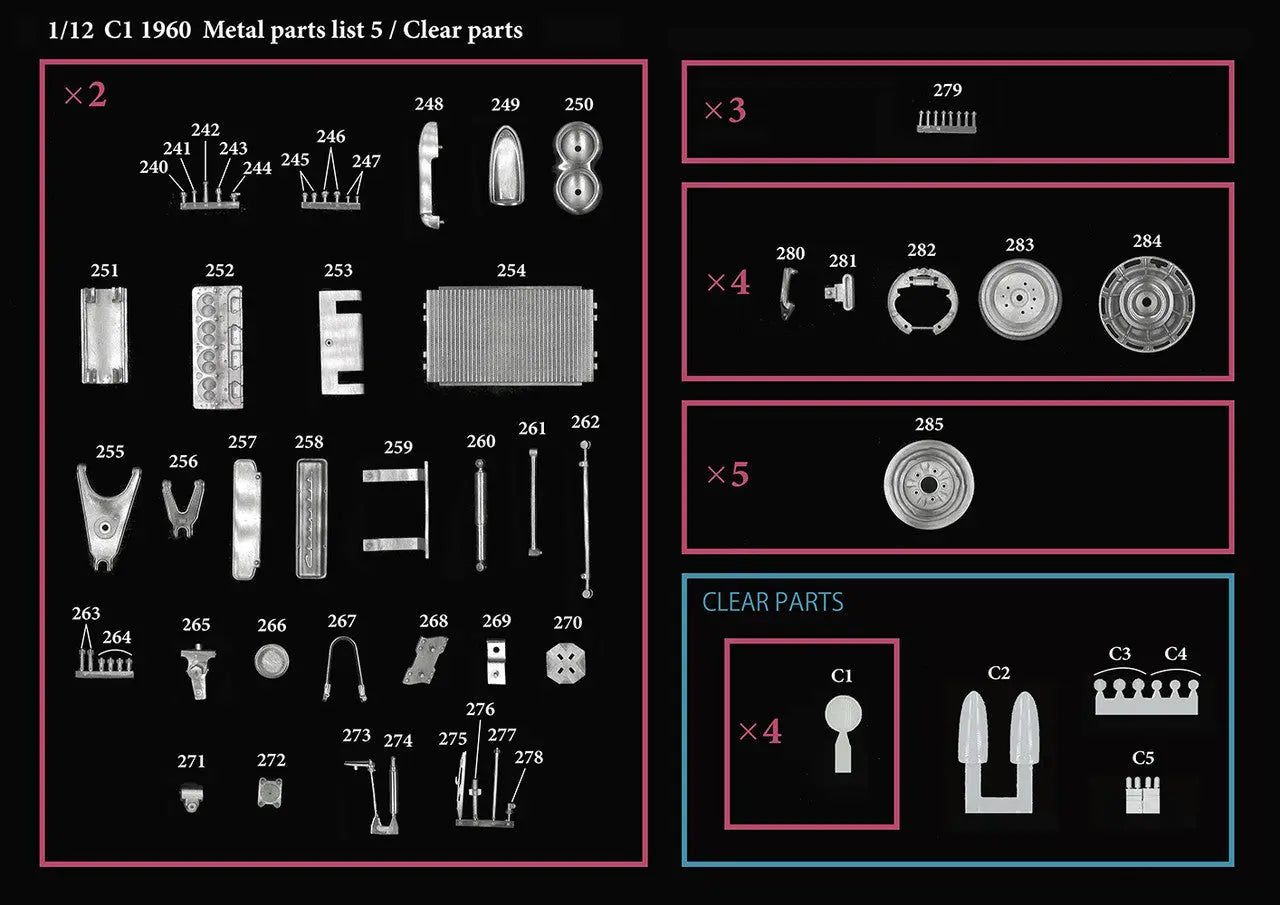 1/12 C1 1960 Metal parts list 5 / Clear parts

×2

240 241 242 243 244
245 246 247
248 249 250
251 252 253 254
255 256 257 258 259 260 261 262
263 264 265 266 267 268 269 270
271 272 273 274 275 276 277 278

×3

279

×4

280 281 282 283 284

×5

285

CLEAR PARTS

×4

C1

C2

C3 C4

C5