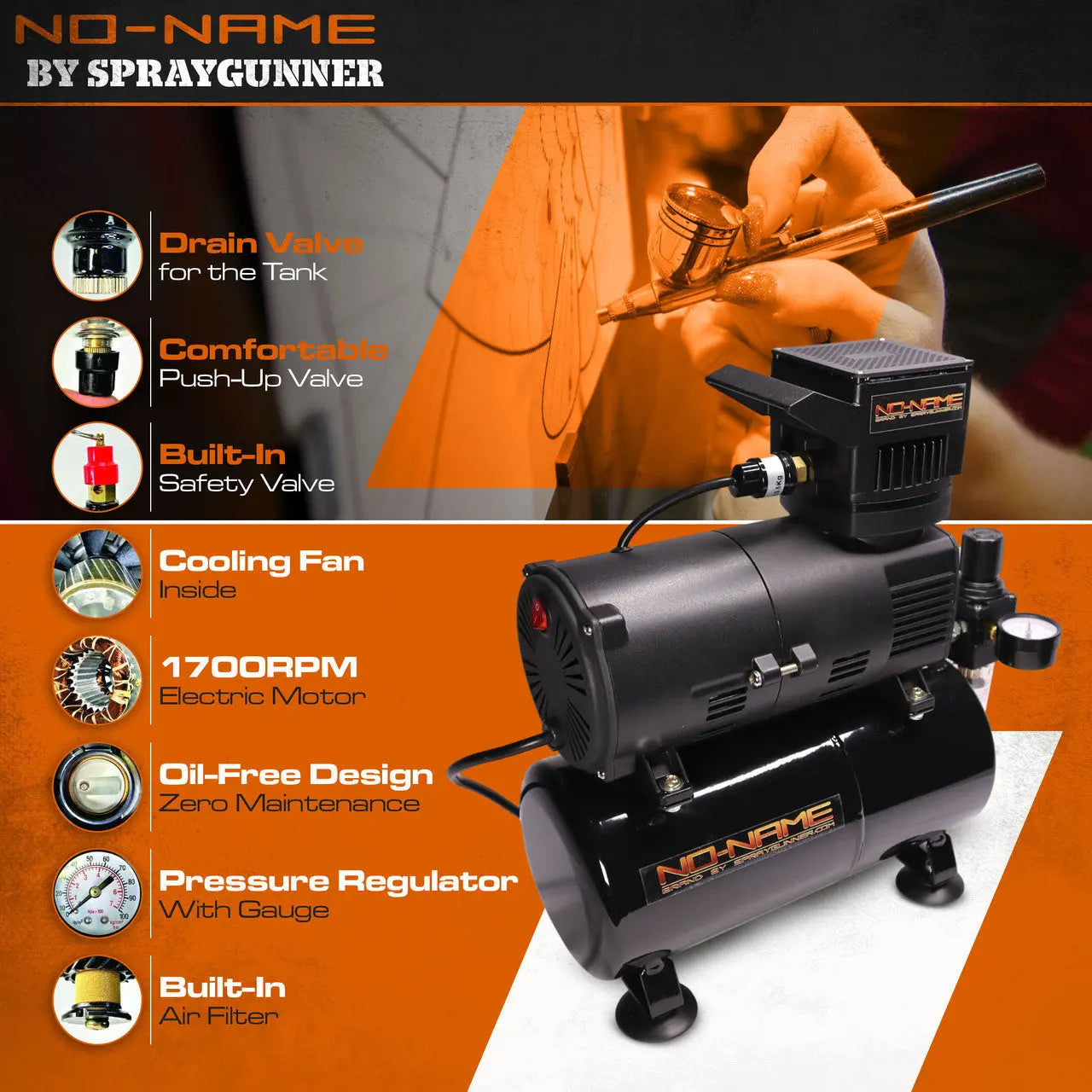 NO-NAME
BY SPRAYGUNNER

Drain Valve
for the Tank

Comfortable
Push-Up Valve

Built-In
Safety Valve

Cooling Fan
Inside

1700RPM
Electric Motor

Oil-Free Design
Zero Maintenance

Pressure Regulator
With Gauge

Built-In
Air Filter

NO-NAME
BRAND BY SPRAYGUNNER

NO-NAME
BRAND BY SPRAYGUNNER.COM