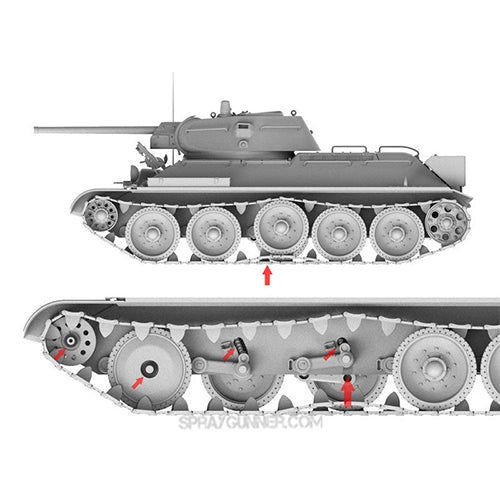 SPRAYGUNNER.COM