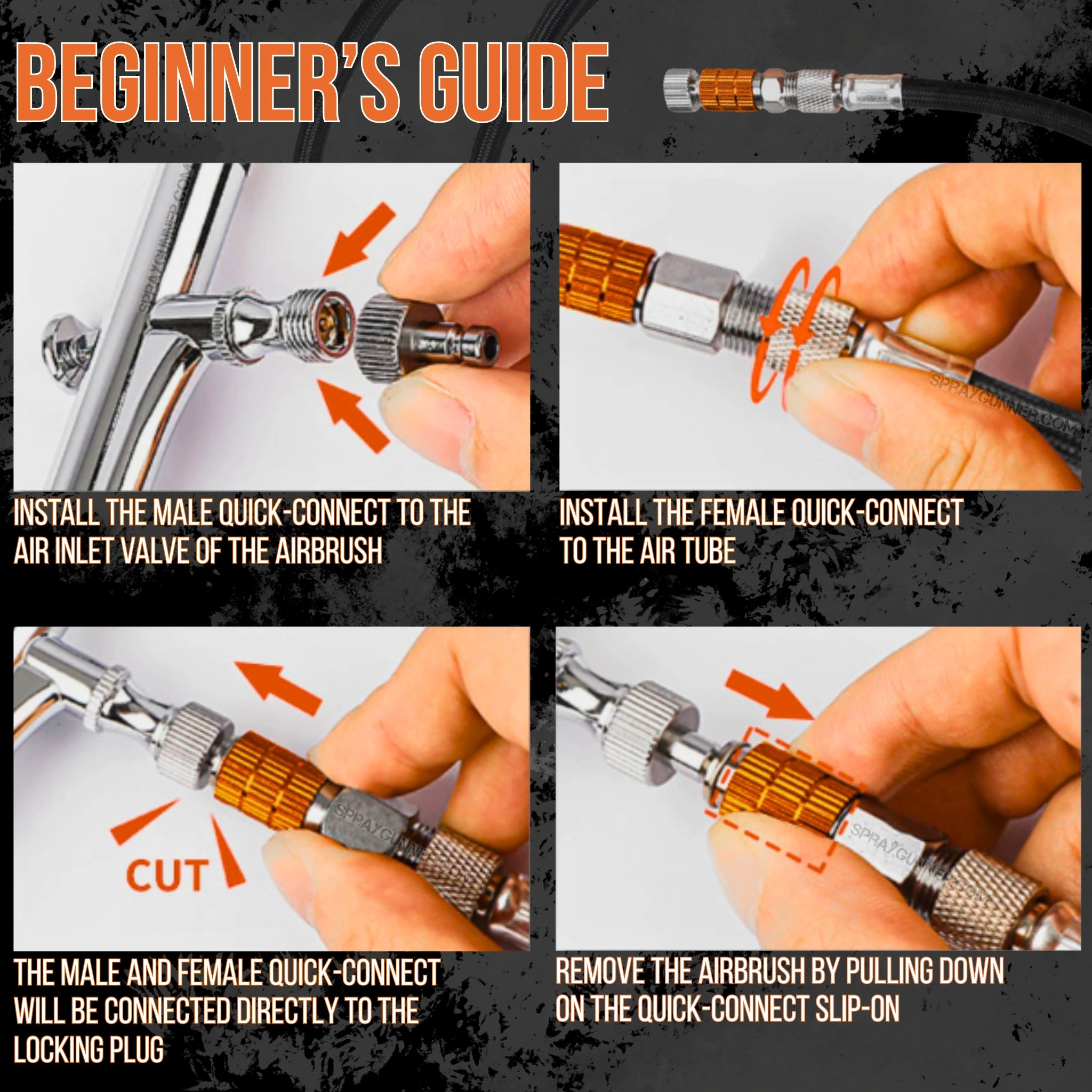 BEGINNER'S GUIDE

SPRAYGUNNER.COM

INSTALL THE MALE QUICK-CONNECT TO THE AIR INLET VALVE OF THE AIRBRUSH

SPRAYGUNNER.COM

INSTALL THE FEMALE QUICK-CONNECT TO THE AIR TUBE

CUT

SPRAYGUNNER.COM

THE MALE AND FEMALE QUICK-CONNECT WILL BE CONNECTED DIRECTLY TO THE LOCKING PLUG

SPRAYGUNNER.COM

REMOVE THE AIRBRUSH BY PULLING DOWN ON THE QUICK-CONNECT SLIP-ON